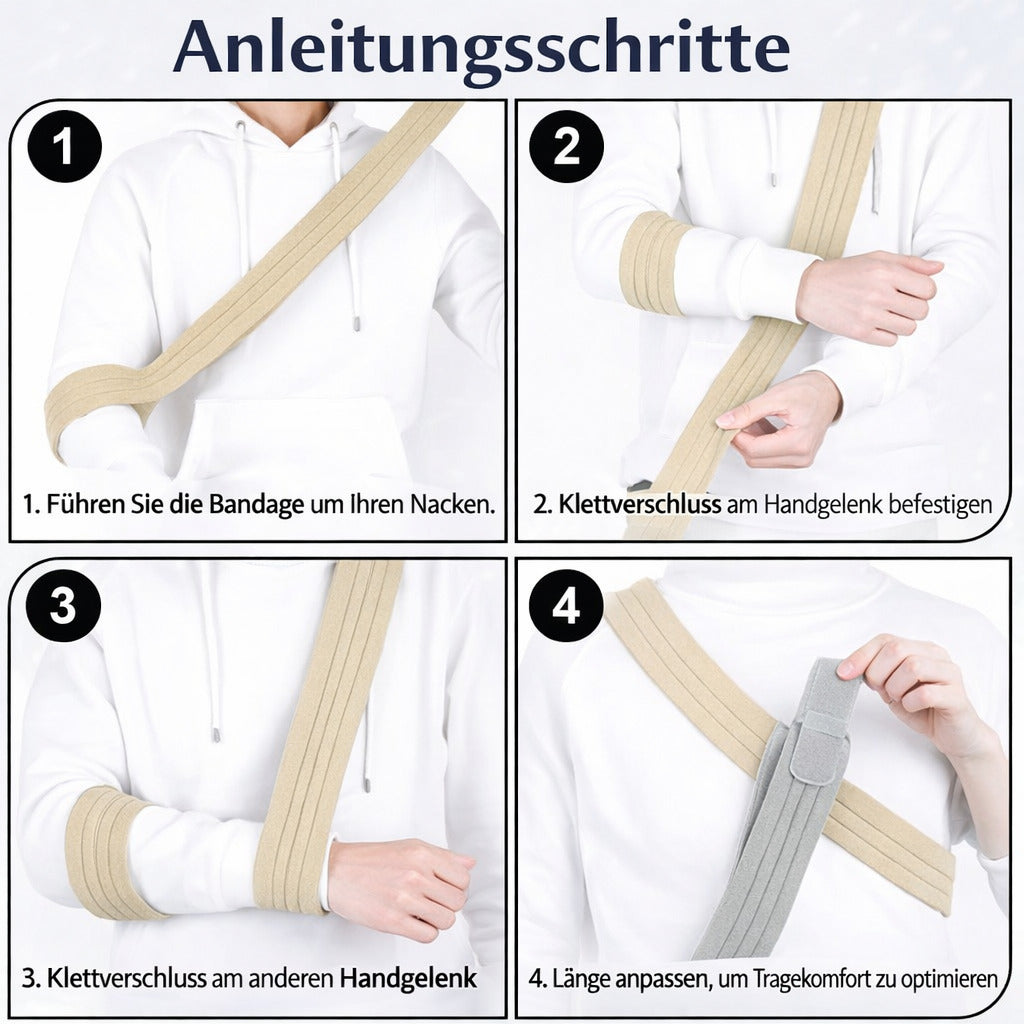 Anleitungsschritte

1

1. Führen Sie die Bandage um Ihren Nacken.

2

2. Klettverschluss am Handgelenk befestigen

3

3. Klettverschluss am anderen Handgelenk

4

4. Länge anpassen, um Tragekomfort zu optimieren