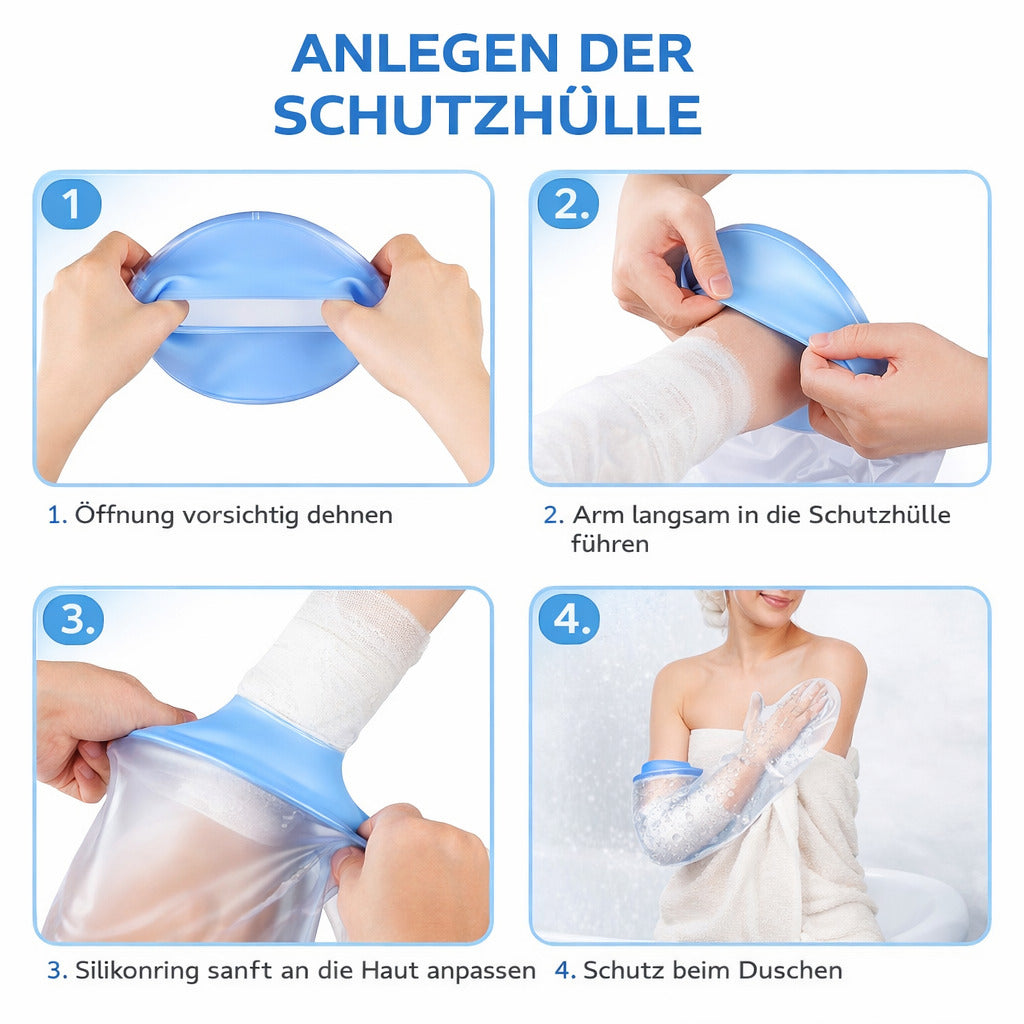 ANLEGEN DER SCHUTZHÜLLE

1

1. Öffnung vorsichtig dehnen

2.

2. Arm langsam in die Schutzhülle führen

3.

3. Silikonring sanft an die Haut anpassen

4.

4. Schutz beim Duschen