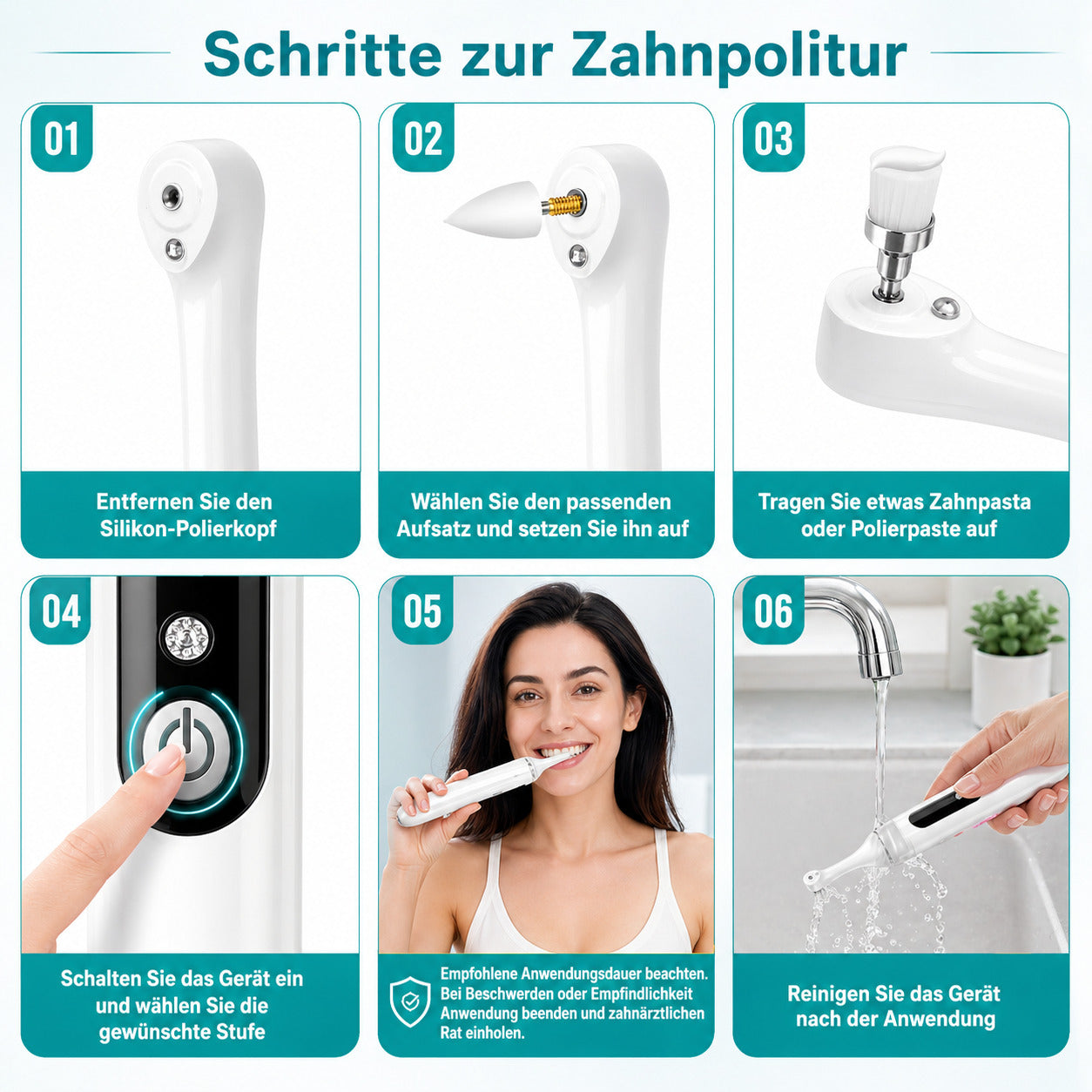 Schritte zur Zahnpolitur

01

Entfernen Sie den Silikon-Polierkopf

02

Wählen Sie den passenden Aufsatz und setzen Sie ihn auf

03

Tragen Sie etwas Zahnpasta oder Polierpaste auf

04

Schalten Sie das Gerät ein und wählen Sie die gewünschte Stufe

05

Empfohlene Anwendungsdauer beachten. Bei Beschwerden oder Empfindlichkeit Anwendung beenden und zahnärztlichen Rat einholen.

06

Reinigen Sie das Gerät nach der Anwendung